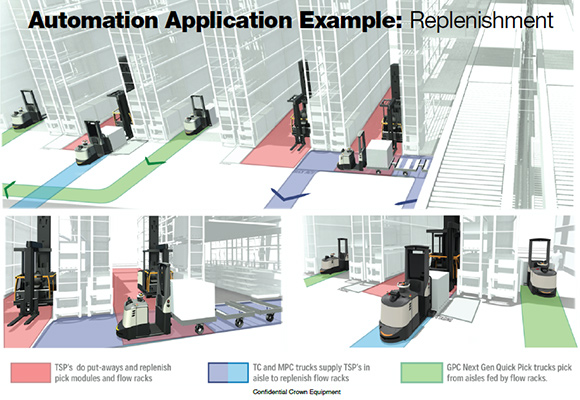 Automation Application Example: Replenishment

TSP's do put-aways and replenish pick modules and flow racks

TC and MPC trucks supply TSP's in aisle to replenish flow racks

GPC Next Gen Quick Pick trucks pick from aisles fed by flow racks.

Confidential Crown Equipment